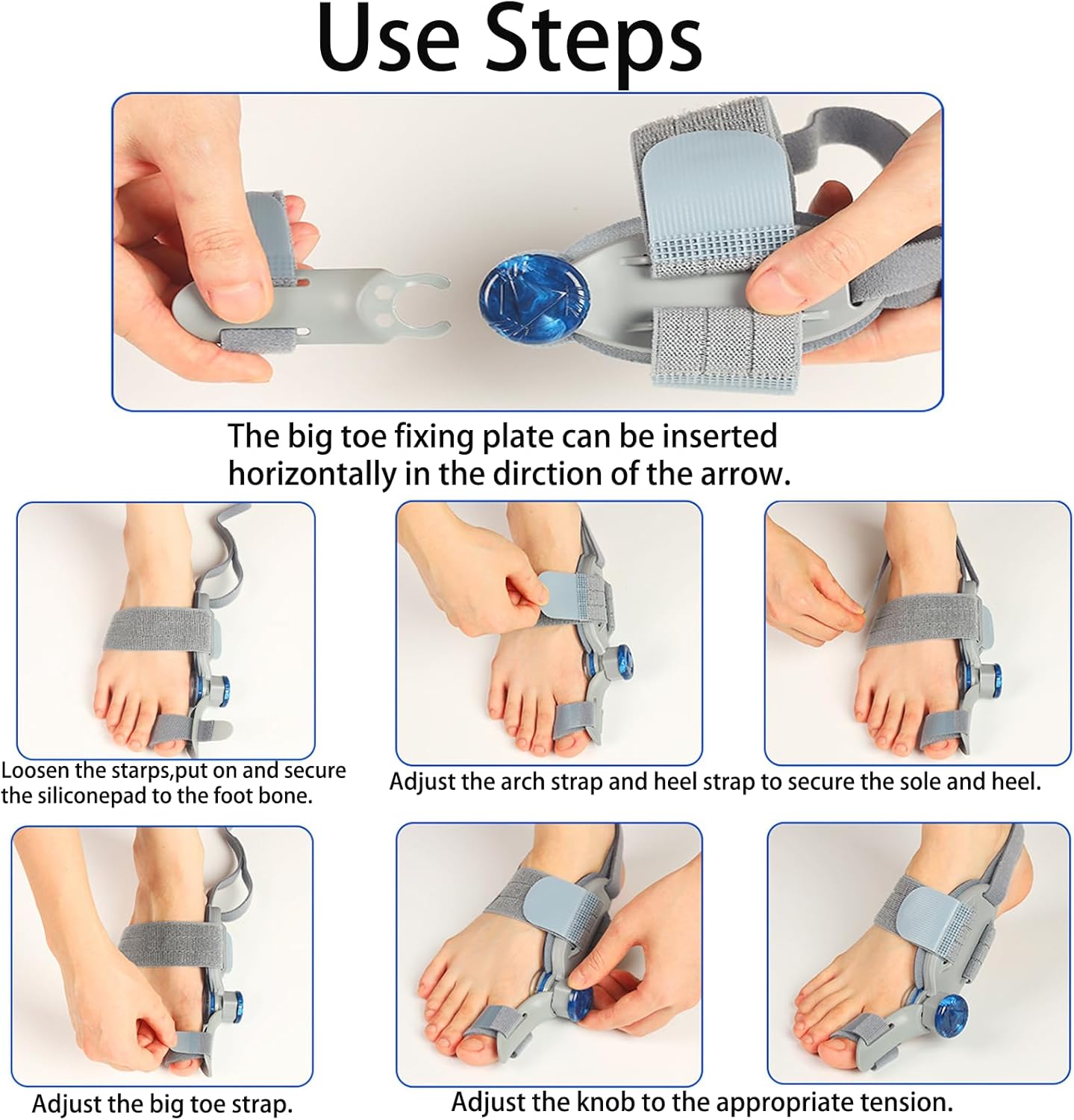 Use Steps

The big toe fixing plate can be inserted horizontally in the dirction of the arrow.

Loosen the starps,put on and secure the siliconepad to the foot bone.

Adjust the arch strap and heel strap to secure the sole and heel.

Adjust the big toe strap.

Adjust the knob to the appropriate tension.